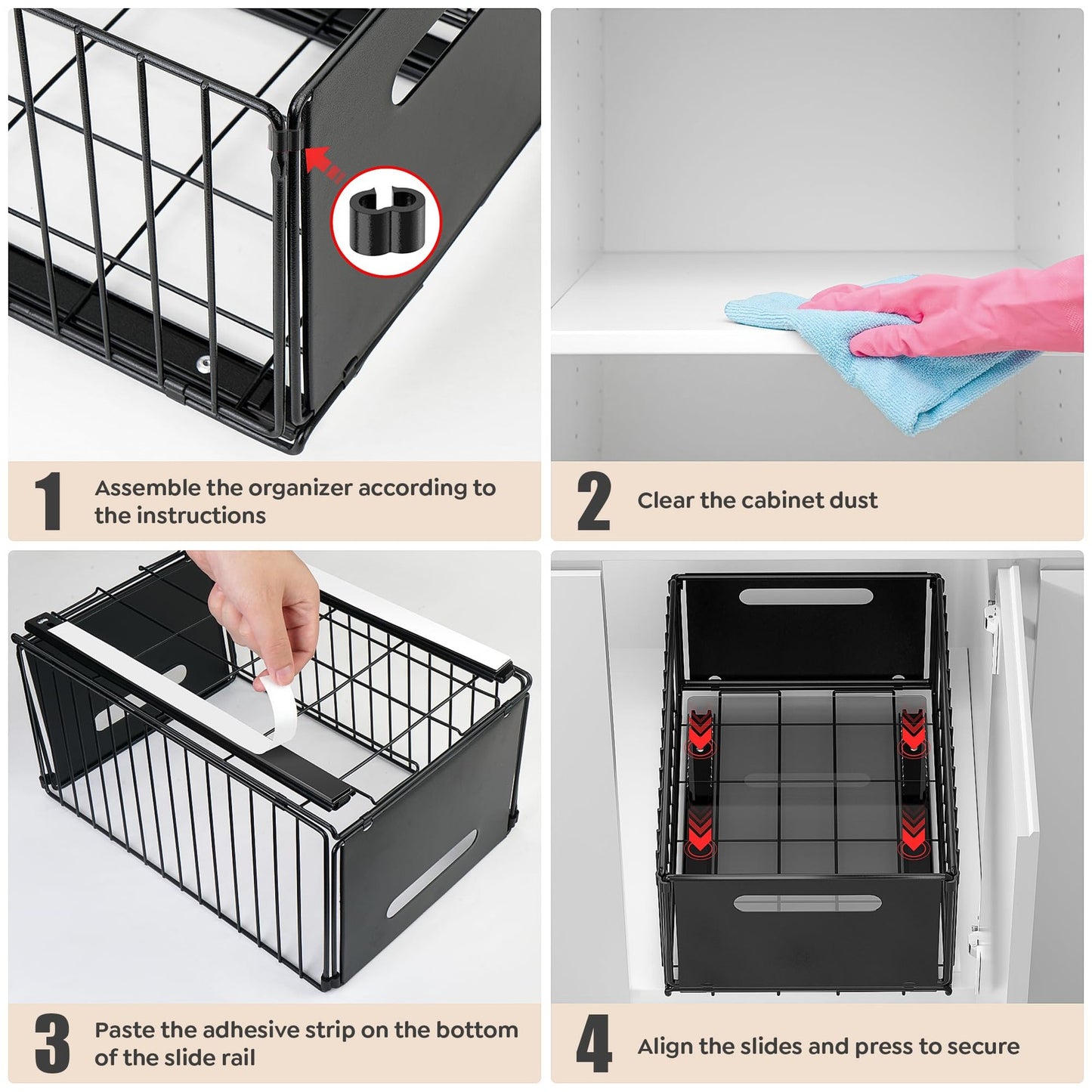 1 Assemble the organizer according to the instructions

2 Clear the cabinet dust

3 Paste the adhesive strip on the bottom of the slide rail

4 Align the slides and press to secure