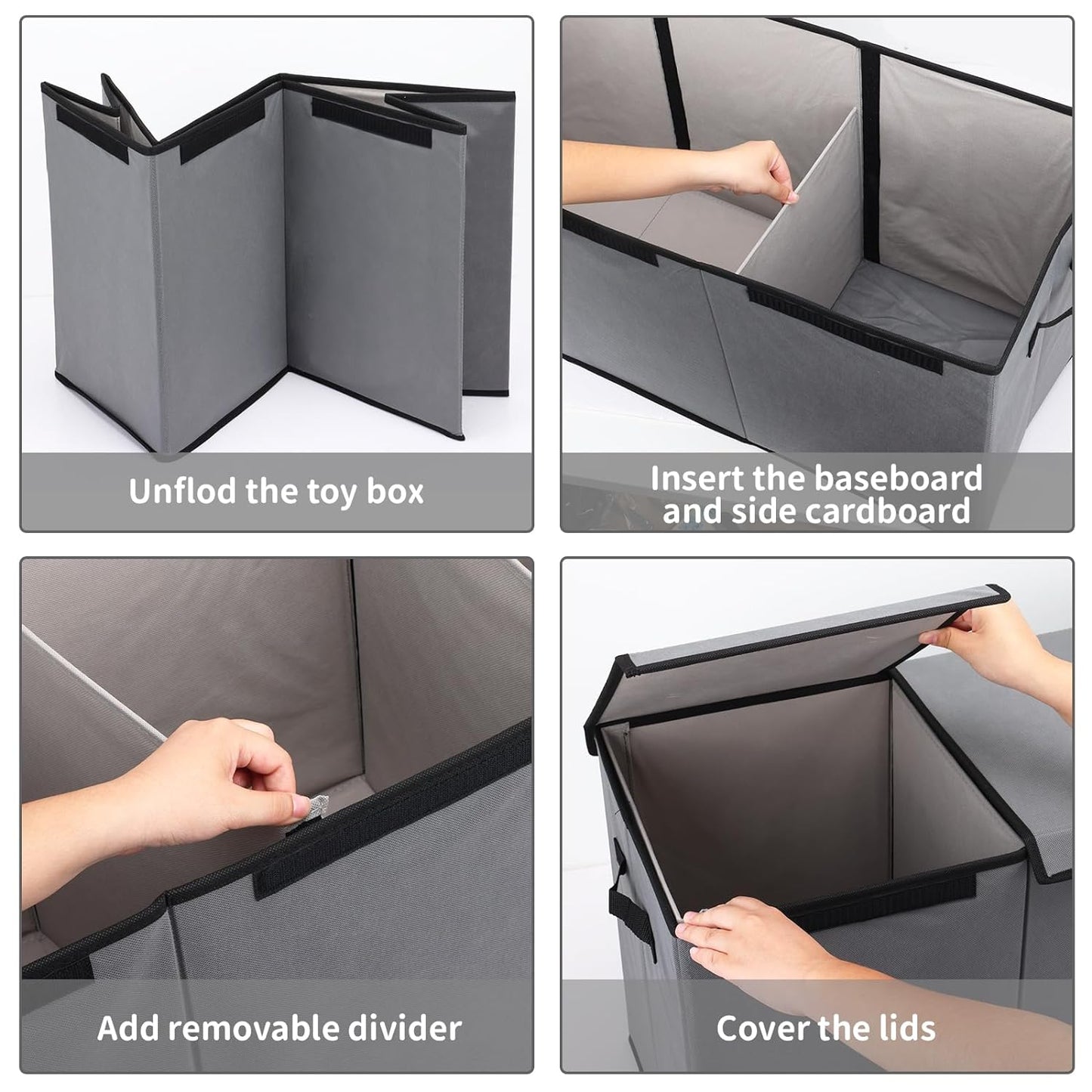 Unflod the toy box

Insert the baseboard and side cardboard

Add removable divider

Cover the lids