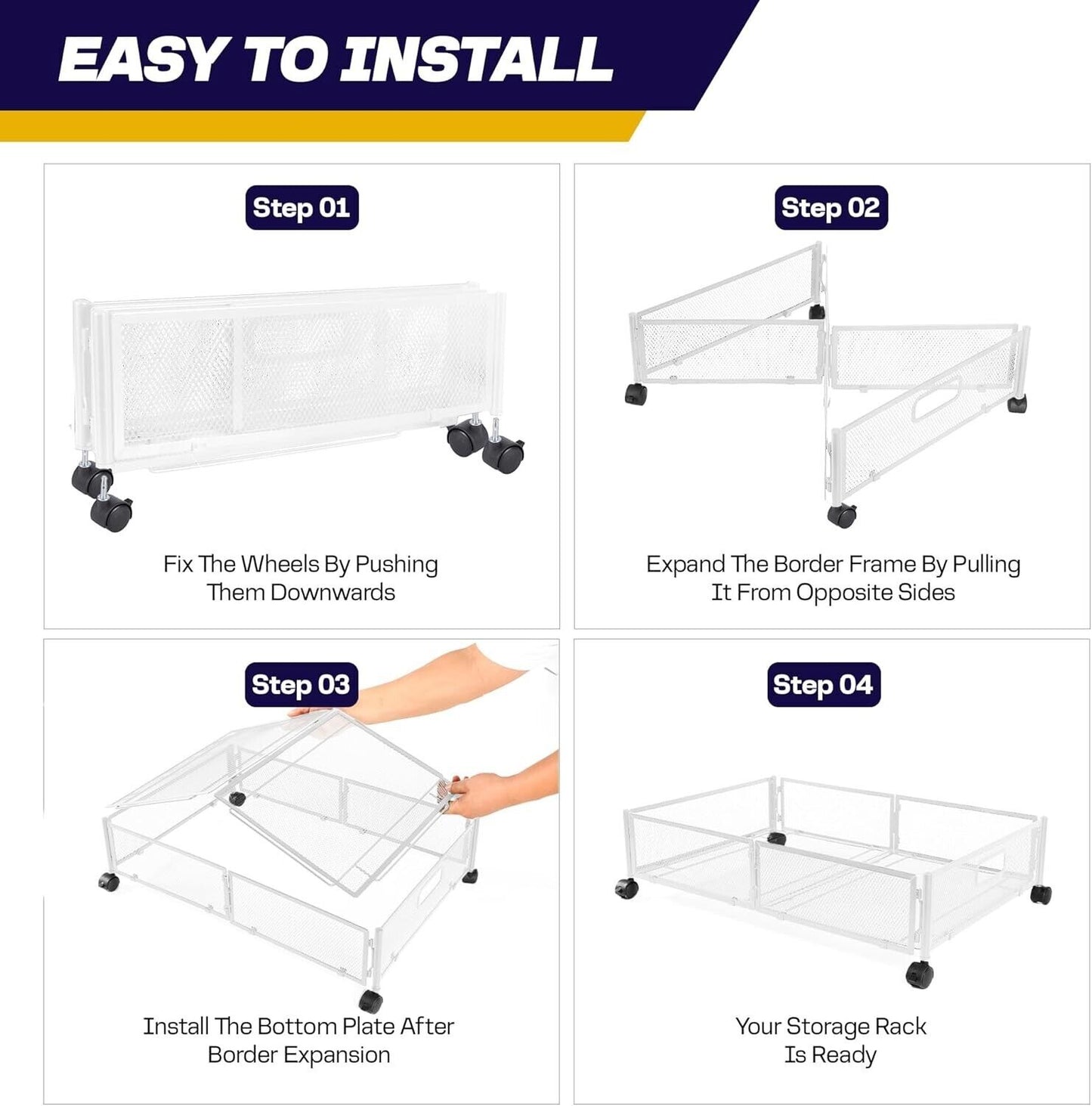 EASY TO INSTALL

Step 01

Fix The Wheels By Pushing Them Downwards

Step 02

Expand The Border Frame By Pulling It From Opposite Sides

Step 03

Install The Bottom Plate After Border Expansion

Step 04

Your Storage Rack Is Ready